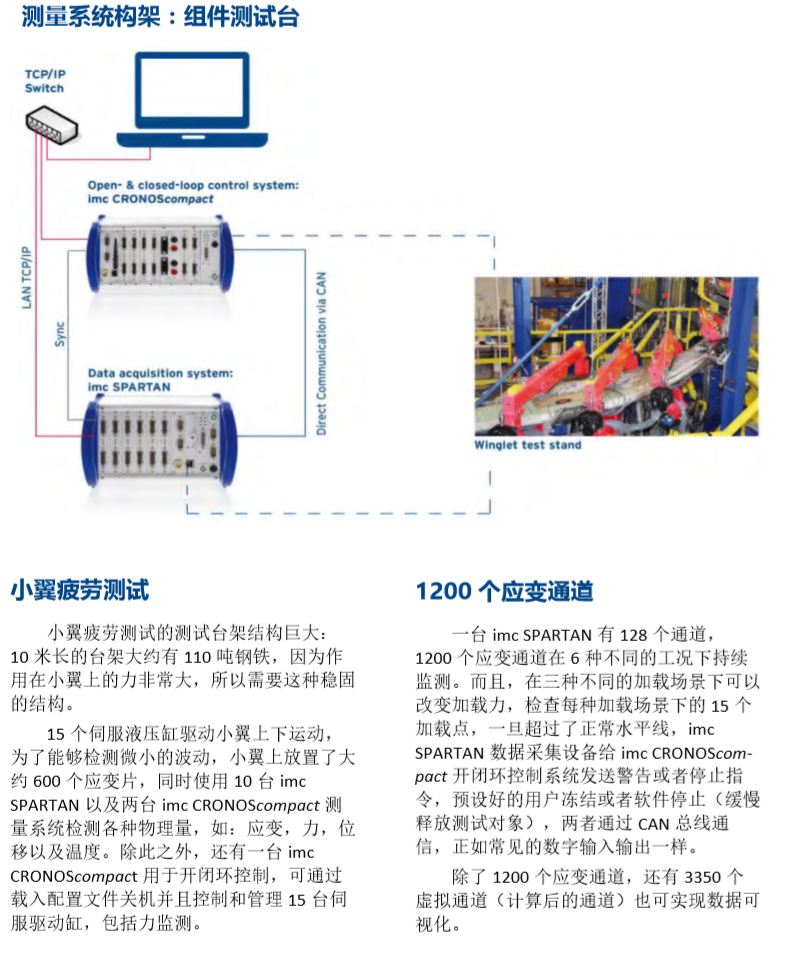 测量系统构架：组件测试台

TCP/IP Switch

Open- & closed-loop control system: imc CRONOScompact

LAN TCP/IP

Sync

Direct Communication via CAN

Data acquisition system: imc SPARTAN

Winglet test stand

小翼疲劳测试

小翼疲劳测试的测试台架结构巨大：10 米长的台架大约有 110 吨钢铁，因为作用在小翼上的力非常大，所以需要这种稳固的结构。

15 个伺服液压缸驱动小翼上下运动，为了能够检测微小的波动，小翼上放置了大约 600 个应变片，同时使用 10 台 imc SPARTAN 以及两台 imc CRONOScompact 测量系统检测各种物理量，如：应变，力，位移以及温度。除此之外，还有一台 imc CRONOScompact 用于开闭环控制，可通过载入配置文件关机并且控制和管理 15 台伺服驱动缸，包括力监测。

1200 个应变通道

一台 imc SPARTAN 有 128 个通道，1200 个应变通道在 6 种不同的工况下持续监测。而且，在三种不同的加载场景下可以改变加载力，检查每种加载场景下的 15 个加载点，一旦超过了正常水平线，imc SPARTAN 数据采集设备给 imc CRONOScompact 开闭环控制系统发送警告或者停止指令，预设好的用户冻结或者软件停止（缓慢释放测试对象），两者通过 CAN 总线通信，正如常见的数字输入输出一样。

除了 1200 个应变通道，还有 3350 个虚拟通道（计算后的通道）也可实现数据可视化。